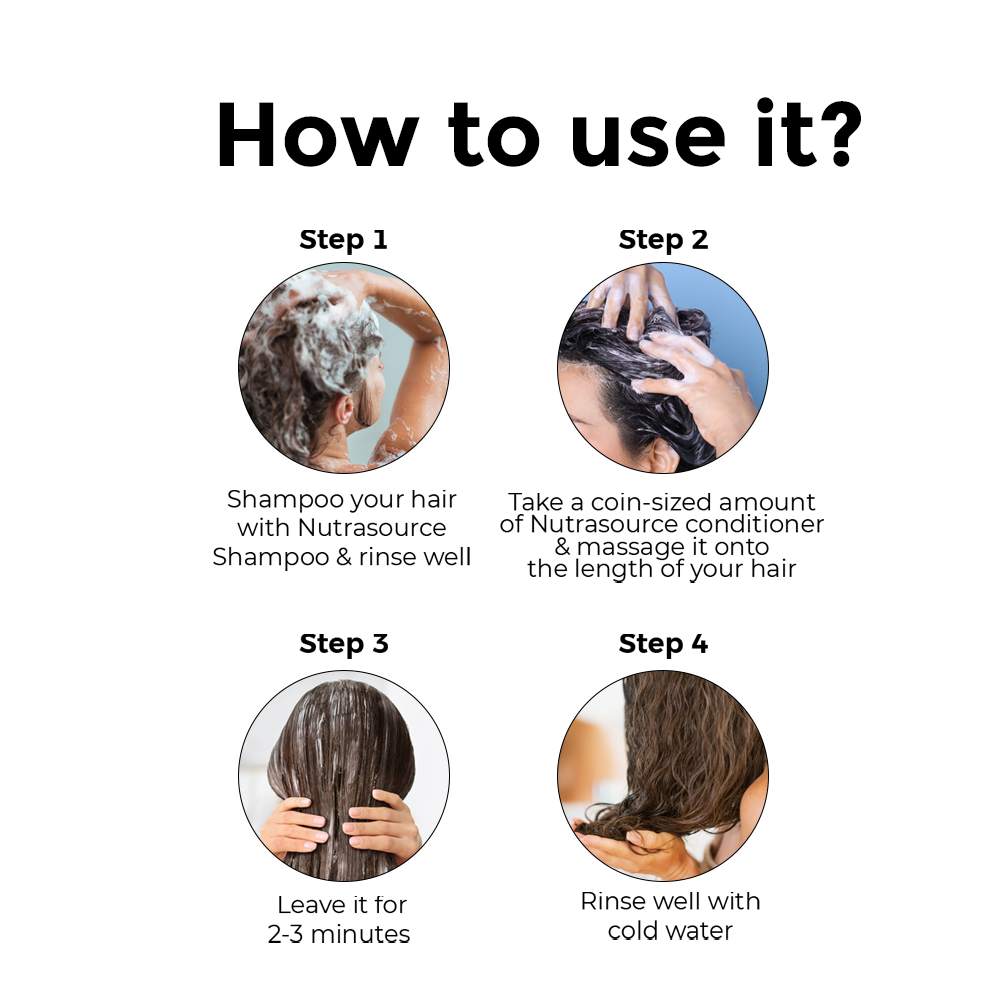 How to use it?

Step 1

Shampoo your hair with Nutrasource Shampoo & rinse well

Step 2

Take a coin-sized amount of Nutrasource conditioner & massage it onto the length of your hair

Step 3

Leave it for 2-3 minutes

Step 4

Rinse well with cold water